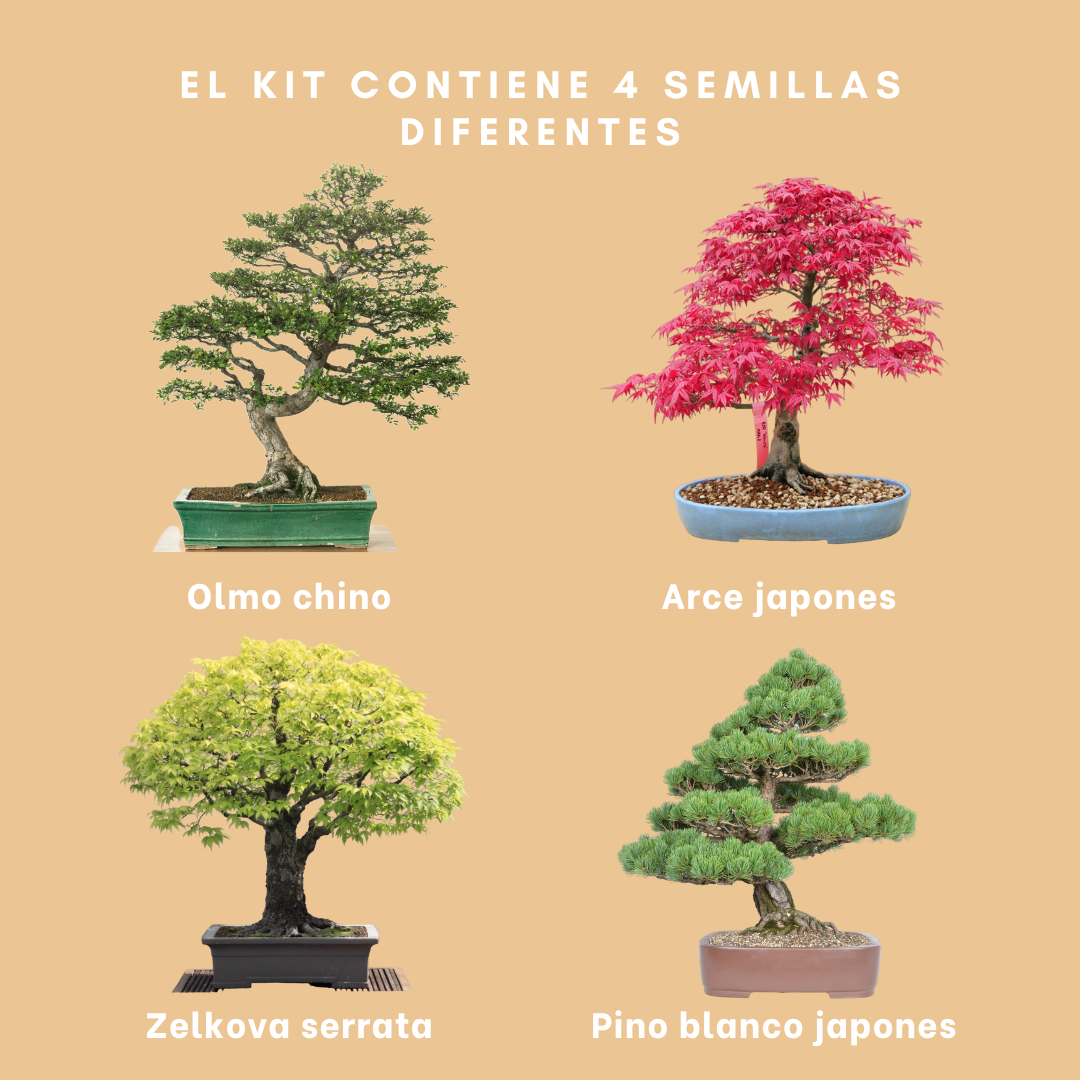 EL KIT CONTIENE 4 SEMILLAS DIFERENTES

Olmo chino

Arce japones

Zelkova serrata

Pino blanco japones